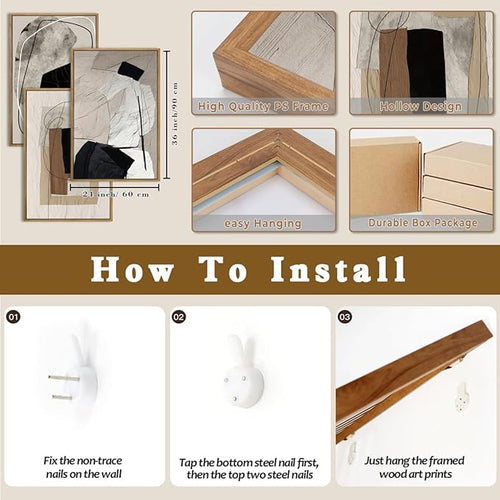 36 inch/90 cm

24 inch/ 60 cm

High Quality PS Frame

Hollow Design

easy Hanging

Durable Box Package

How To Install

01

Fix the non-trace nails on the wall

02

Tap the bottom steel nail first, then the top two steel nails

03

Just hang the framed wood art prints