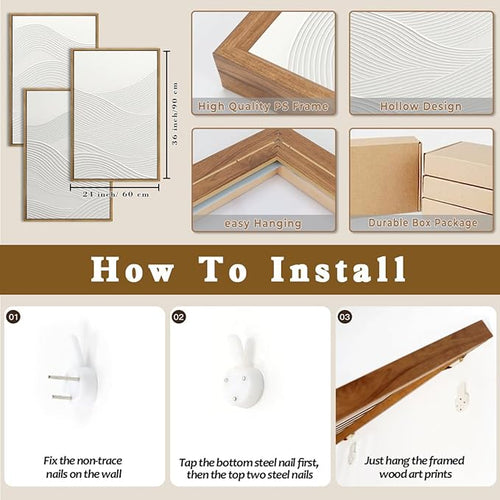 36 inch/90 cm

24 inch/ 60 cm

High Quality PS Frame

Hollow Design

easy Hanging

Durable Box Package

How To Install

01

Fix the non-trace nails on the wall

02

Tap the bottom steel nail first, then the top two steel nails

03

Just hang the framed wood art prints