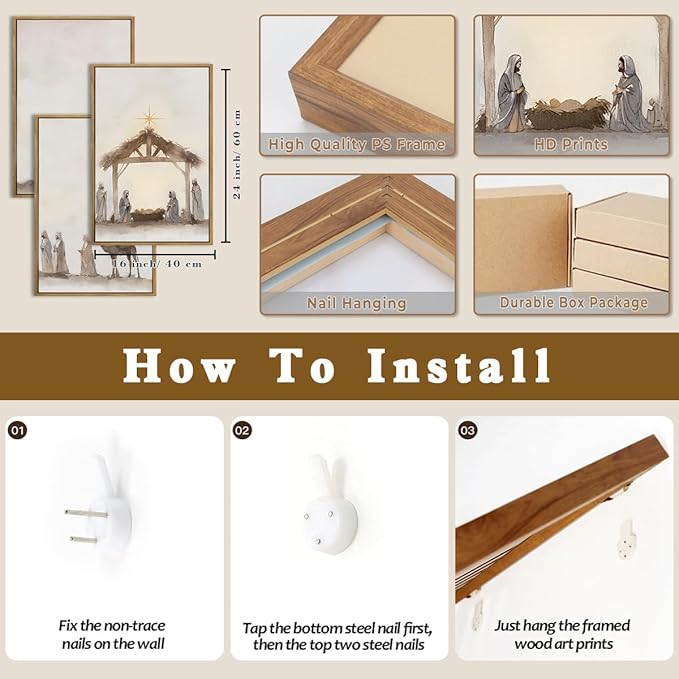 24 inch/ 60 cm

16 inch/ 40 cm

High Quality PS Frame

HD Prints

Nail Hanging

Durable Box Package

How To Install

01

Fix the non-trace nails on the wall

02

Tap the bottom steel nail first, then the top two steel nails

03

Just hang the framed wood art prints