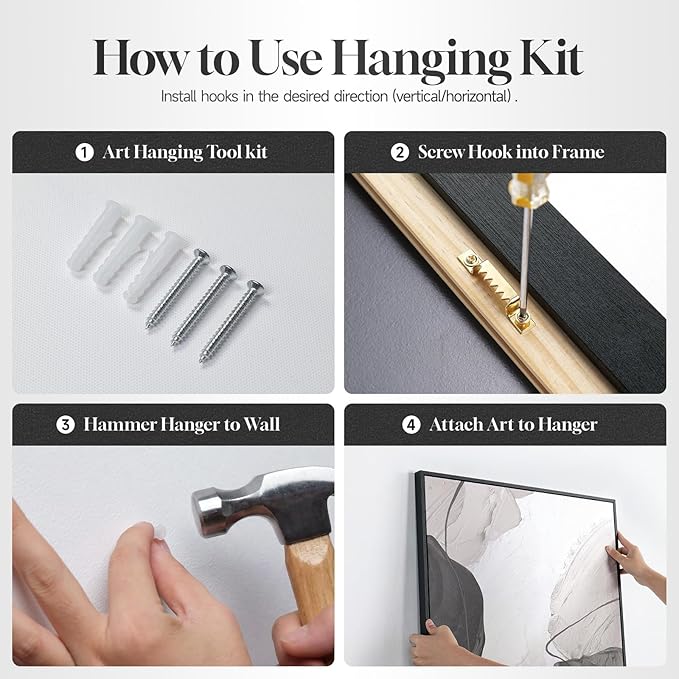 How to Use Hanging Kit

Install hooks in the desired direction (vertical/horizontal) .

1 Art Hanging Tool kit

2 Screw Hook into Frame

3 Hammer Hanger to Wall

4 Attach Art to Hanger