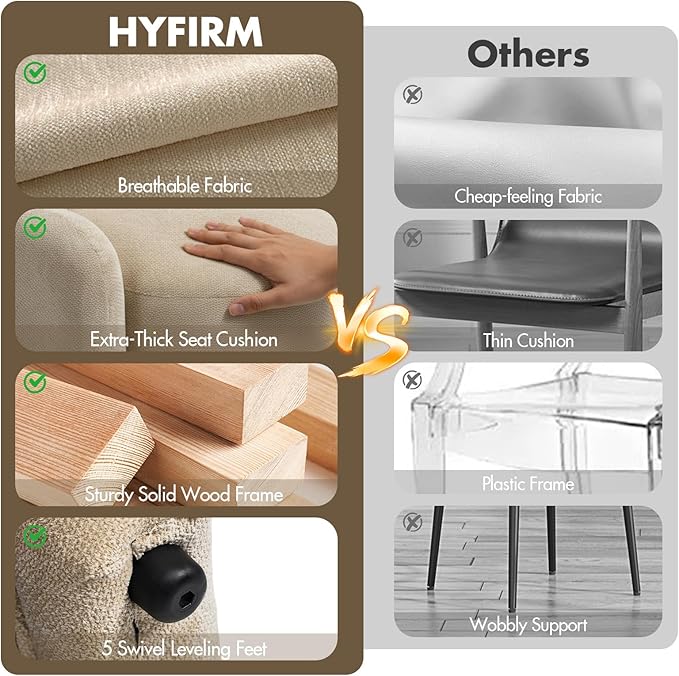 HYFIRM

Breathable Fabric

Extra-Thick Seat Cushion

Sturdy Solid Wood Frame

5 Swivel Leveling Feet

VS

Others

Cheap-feeling Fabric

Thin Cushion

Plastic Frame

Wobbly Support